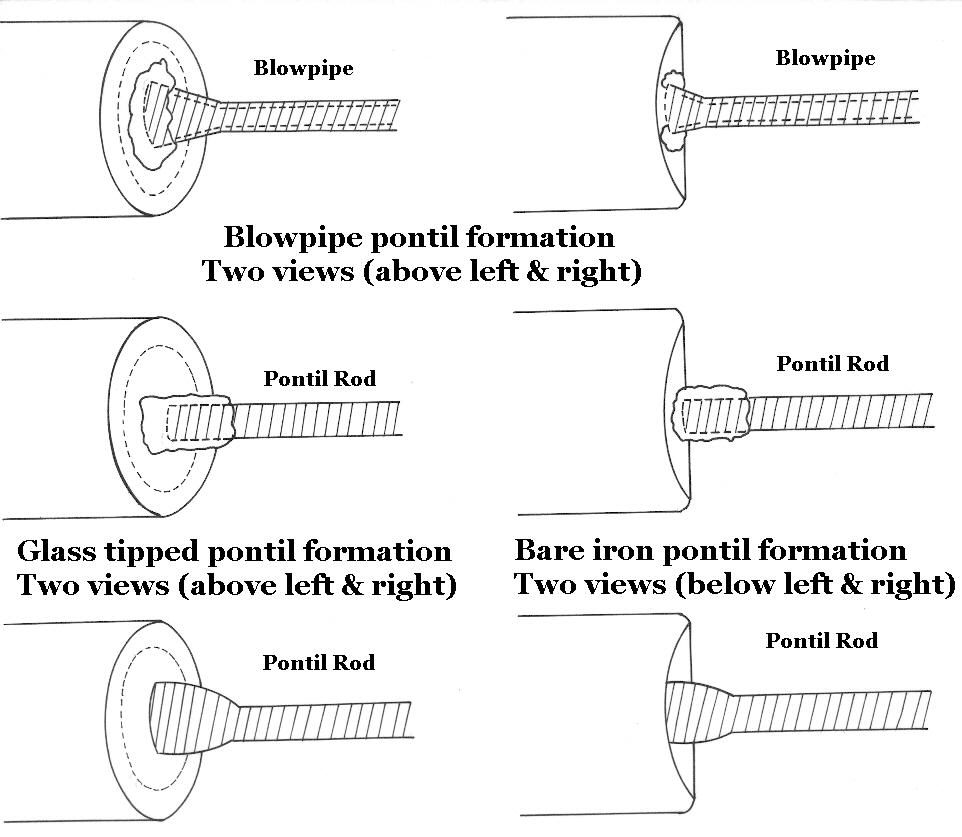 Blowpipe

Blowpipe

Blowpipe pontil formation
Two views (above left & right)

Pontil Rod

Pontil Rod

Glass tipped pontil formation
Two views (above left & right)

Bare iron pontil formation
Two views (below left & right)

Pontil Rod

Pontil Rod