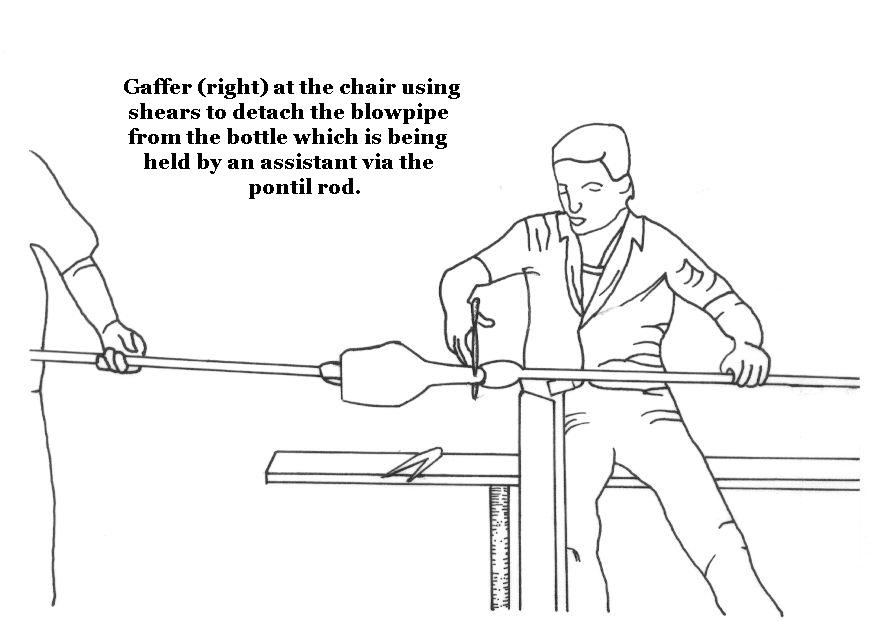 Gaffer (right) at the chair using shears to detach the blowpipe from the bottle which is being held by an assistant via the pontil rod.