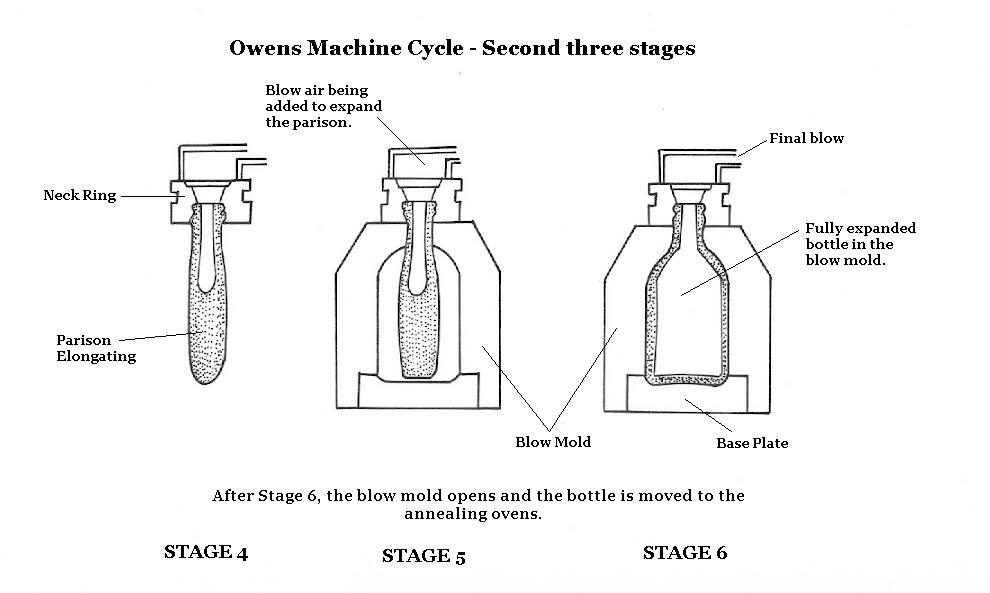 Owens Machine Cycle - Second three stages

Blow air being added to expand the parison.

Final blow

Neck Ring

Fully expanded bottle in the blow mold.

Parison Elongating

Blow Mold

Base Plate

After Stage 6, the blow mold opens and the bottle is moved to the annealing ovens.

STAGE 4

STAGE 5

STAGE 6