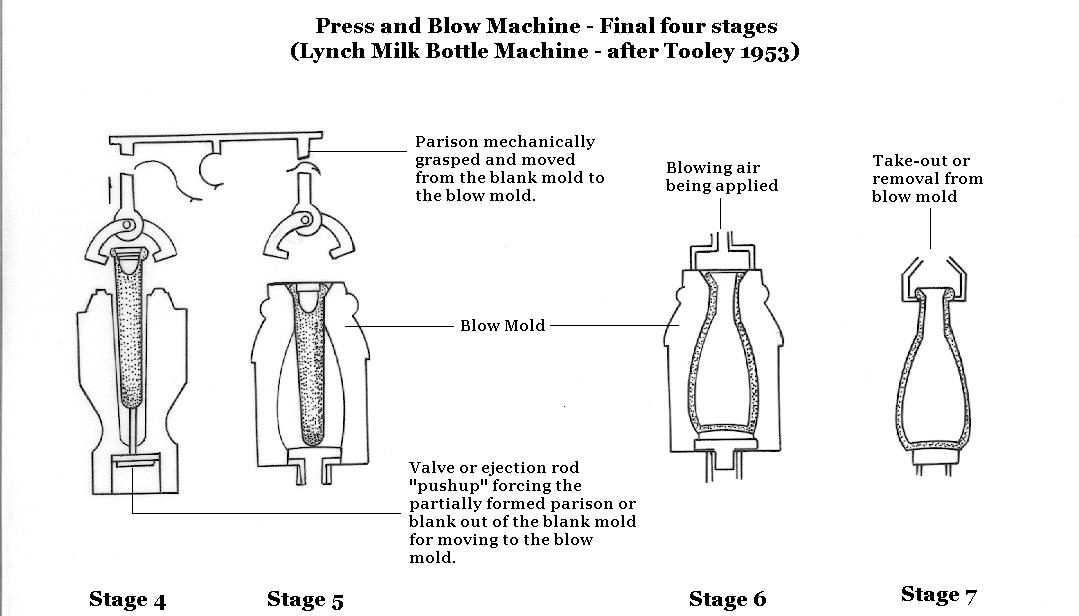 Press and Blow Machine - Final four stages
(Lynch Milk Bottle Machine - after Tooley 1953)

Parison mechanically grasped and moved from the blank mold to the blow mold.

Blowing air being applied

Take-out or removal from blow mold

Blow Mold

Valve or ejection rod "pushup" forcing the partially formed parison or blank out of the blank mold for moving to the blow mold.

Stage 4

Stage 5

Stage 6

Stage 7